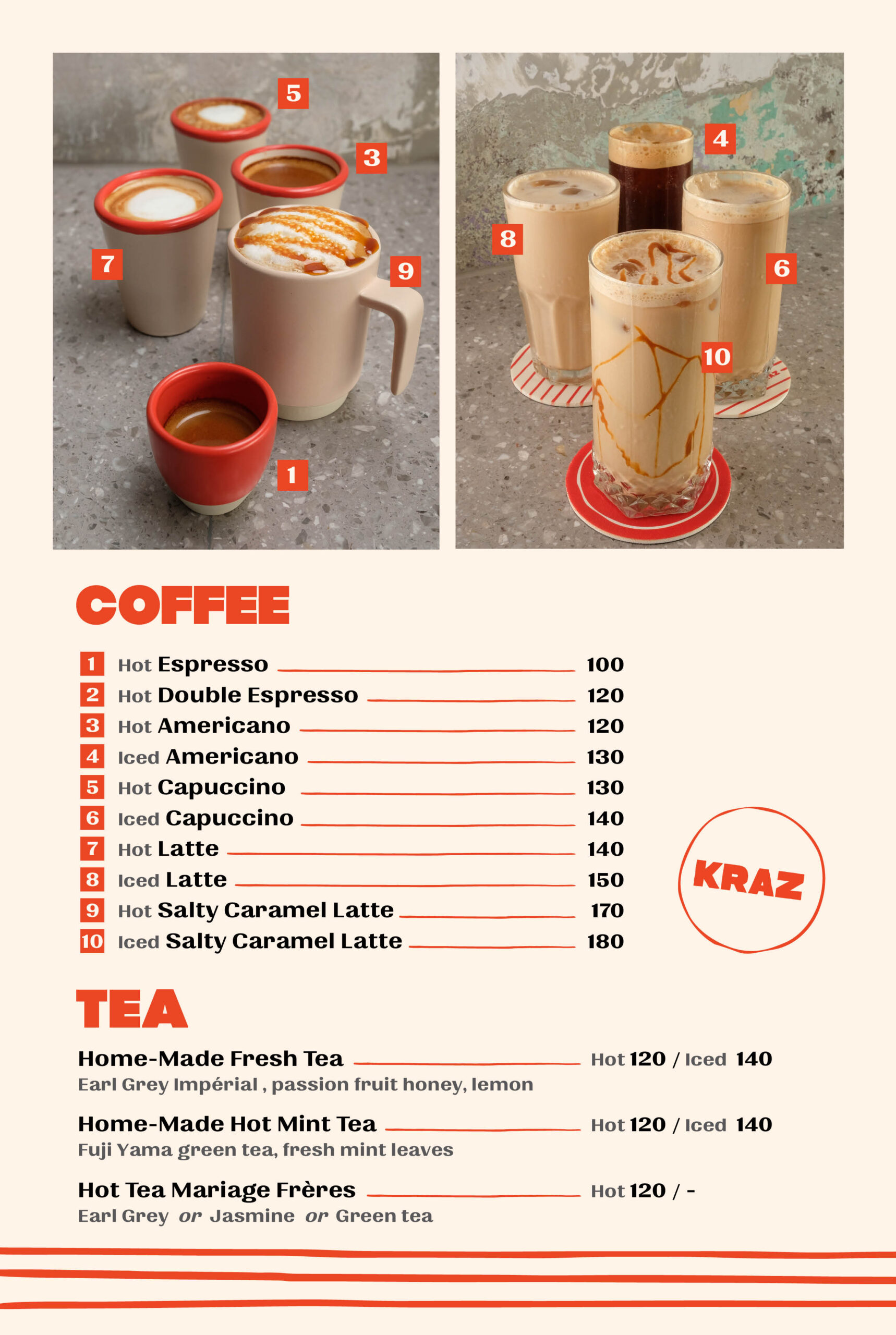 5
3
7
9
1
4
8
6
10

COFFEE

1 Hot Espresso 100
2 Hot Double Espresso 120
3 Hot Americano 120
4 Iced Americano 130
5 Hot Capuccino 130
6 Iced Capuccino 140
7 Hot Latte 140
8 Iced Latte 150
9 Hot Salty Caramel Latte 170
10 Iced Salty Caramel Latte 180

KRAZ

TEA

Home-Made Fresh Tea Hot 120 / Iced 140
Earl Grey Impérial , passion fruit honey, lemon

Home-Made Hot Mint Tea Hot 120 / Iced 140
Fuji Yama green tea, fresh mint leaves

Hot Tea Mariage Frères Hot 120 / -
Earl Grey or Jasmine or Green tea